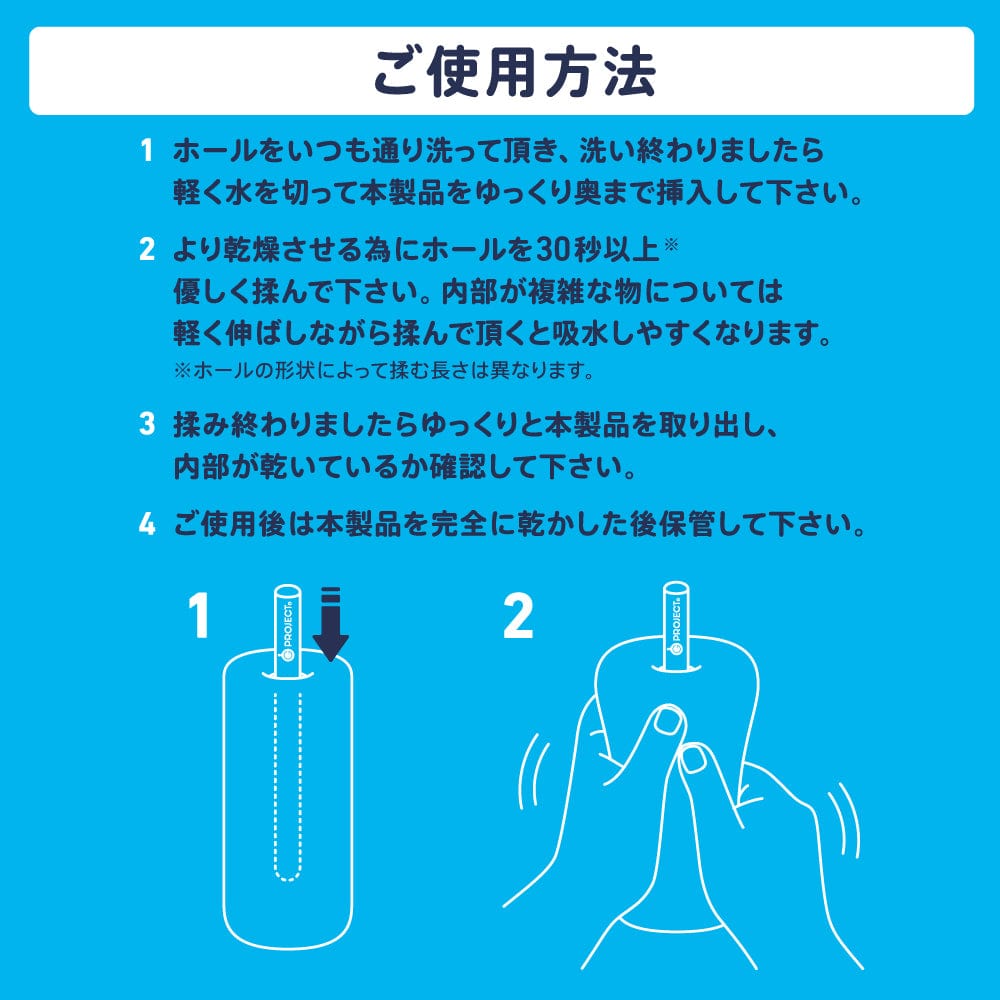 ご使用方法

1 ホールをいつも通り洗って頂き、洗い終わりましたら軽く水を切って本製品をゆっくり奥まで挿入して下さい。

2 より乾燥させる為にホールを30秒以上※優しく揉んで下さい。内部が複雑な物については軽く伸ばしながら揉んで頂くと吸水しやすくなります。
※ホールの形状によって揉む長さは異なります。

3 揉み終わりましたらゆっくりと本製品を取り出し、内部が乾いているか確認して下さい。

4 ご使用後は本製品を完全に乾かした後保管して下さい。

1

PROJECT

2

PROJECT